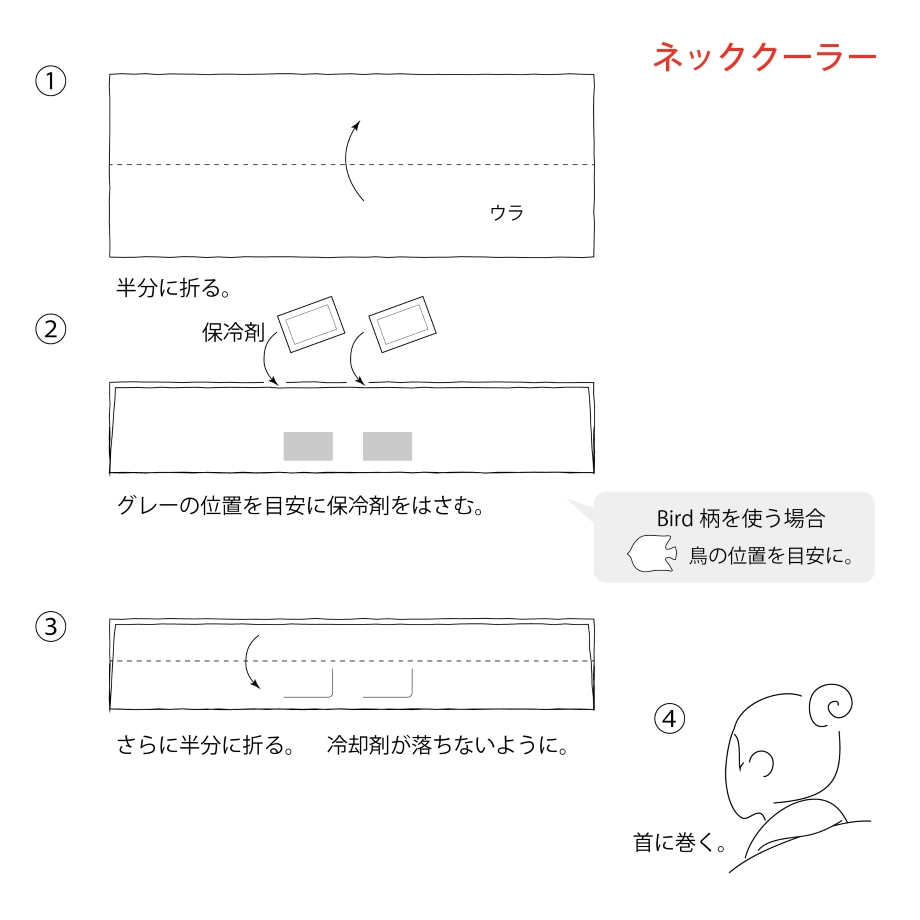 ネッククーラー

①

ウラ

半分に折る。

②

保冷剤

グレーの位置を目安に保冷剤をはさむ。

Bird 柄を使う場合
鳥の位置を目安に。

③

さらに半分に折る。　冷却剤が落ちないように。

④

首に巻く。