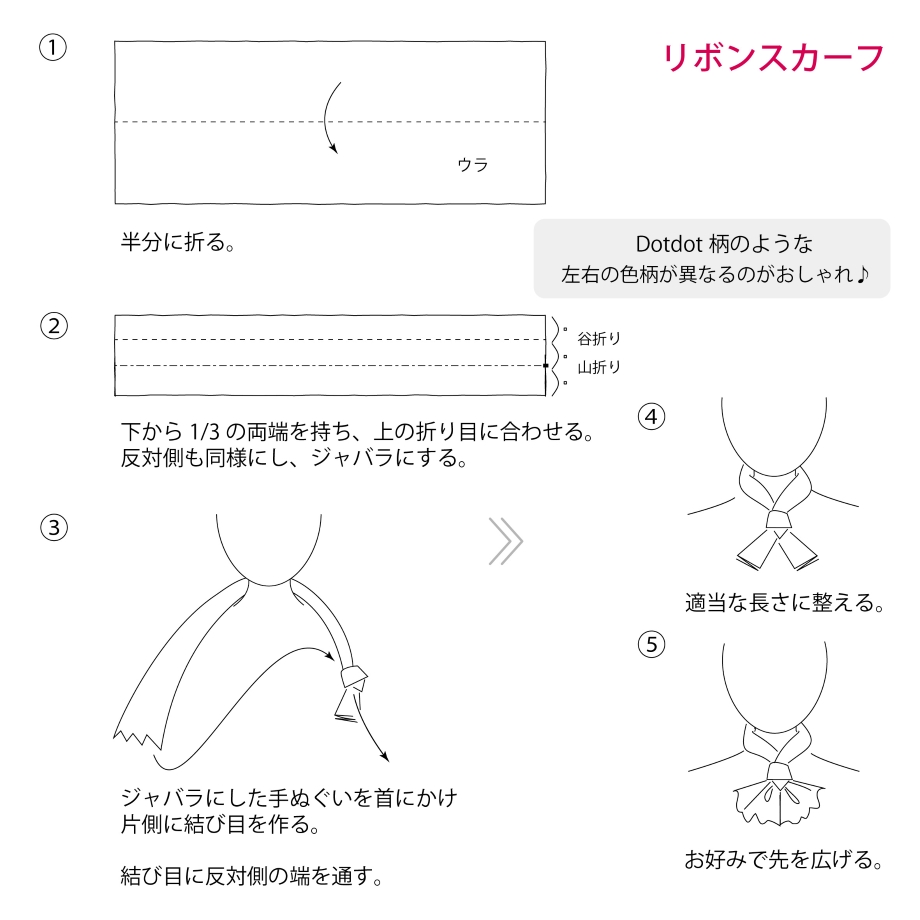 リボンスカーフ

①

ウラ

半分に折る。

Dotdot 柄のような
左右の色柄が異なるのがおしゃれ♪

②

谷折り
山折り

下から 1/3 の両端を持ち、上の折り目に合わせる。
反対側も同様にし、ジャバラにする。

③

ジャバラにした手ぬぐいを首にかけ
片側に結び目を作る。

結び目に反対側の端を通す。

④

適当な長さに整える。

⑤

お好みで先を広げる。